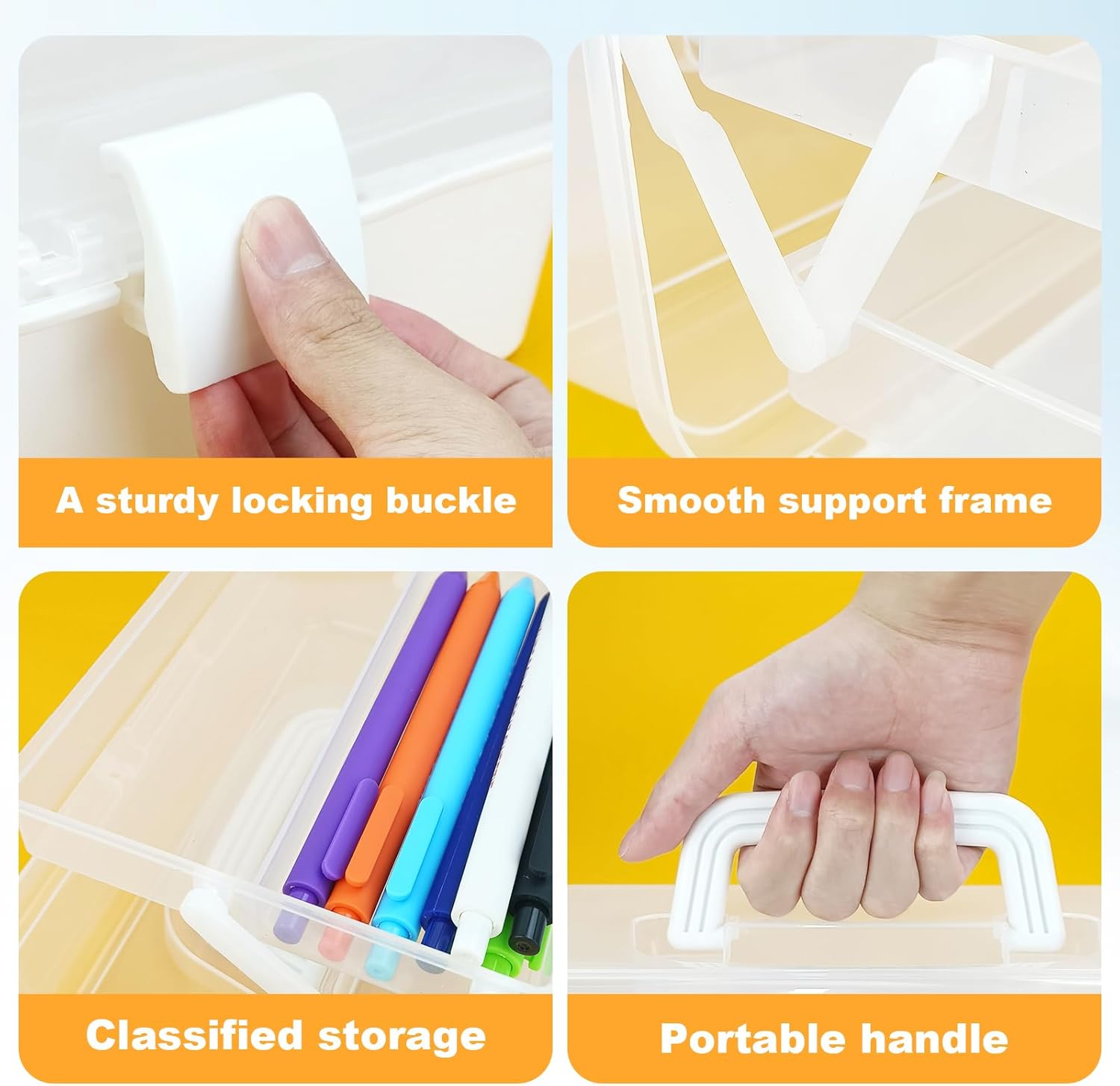 A sturdy locking buckle

Smooth support frame

Classified storage

Portable handle